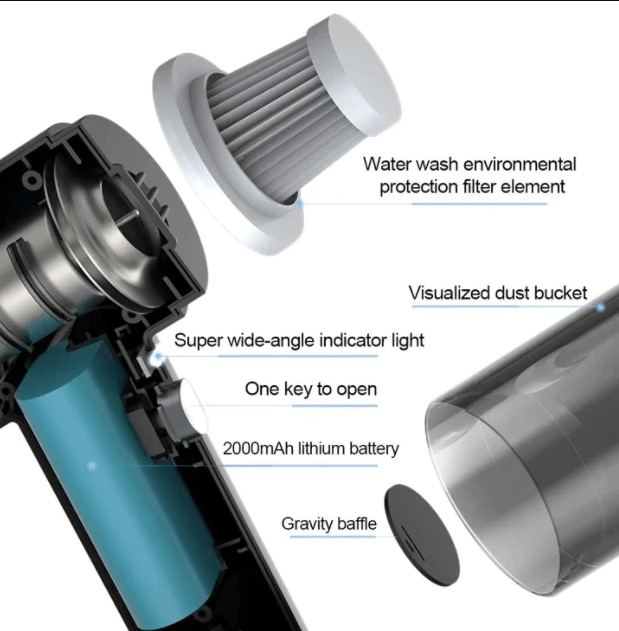 Water wash environmental protection filter element

Visualized dust bucket

Super wide-angle indicator light

One key to open

2000mAh lithium battery

Gravity baffle