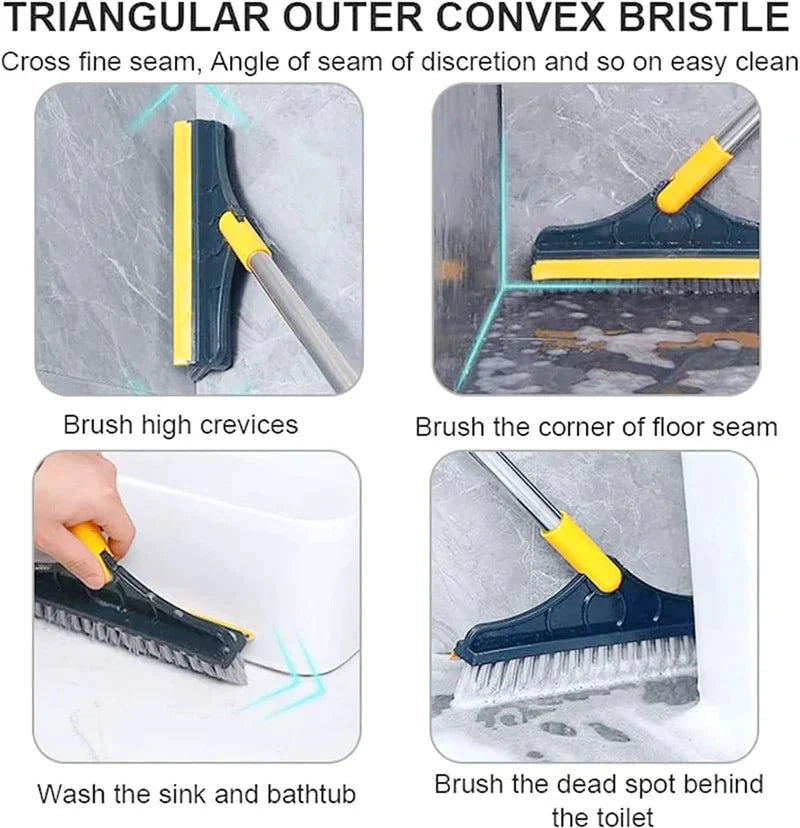 TRIANGULAR OUTER CONVEX BRISTLE

Cross fine seam, Angle of seam of discretion and so on easy clean

Brush high crevices

Brush the corner of floor seam

Wash the sink and bathtub

Brush the dead spot behind the toilet